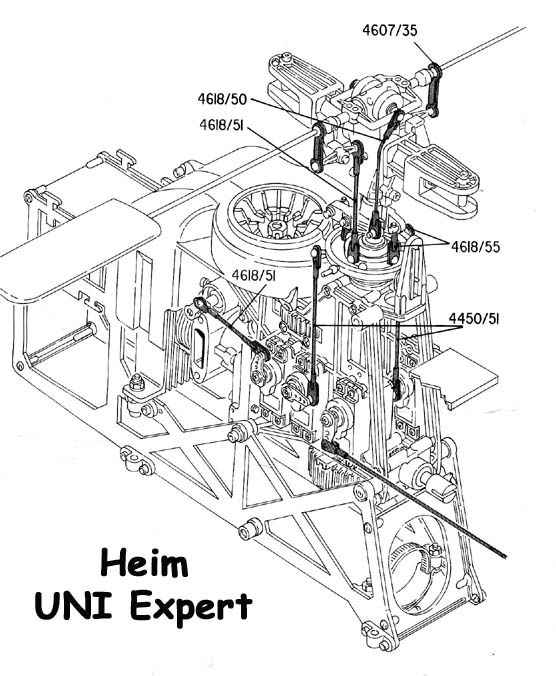 4607/35

4618/50

4618/51

4618/55

4618/51

4450/51

Heim
UNI Expert